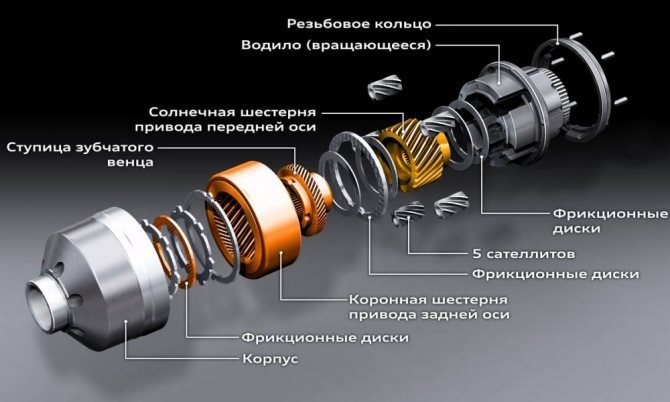 Резьбовое кольцо

Водило (вращающееся)

Солнечная шестерня привода передней оси

Ступица зубчатого венца

Фрикционные диски

5 сателлитов

Фрикционные диски

Коронная шестерня привода задней оси

Фрикционные диски

Корпус