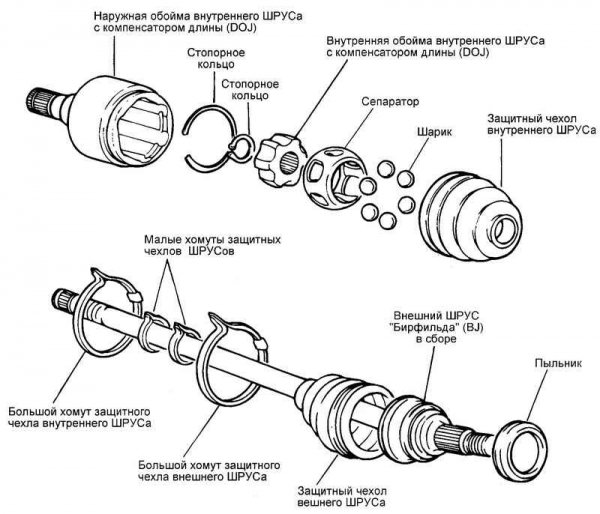 Наружная обойма внутреннего ШРУСа с компенсатором длины (DOJ)

Стопорное кольцо

Стопорное кольцо

Внутренняя обойма внутреннего ШРУСа с компенсатором длины (DOJ)

Сепаратор

Шарик

Защитный чехол внутреннего ШРУСа

Малые хомуты защитных чехлов ШРУСов

Внешний ШРУС "Бирфильда" (BJ) в сборе

Пыльник

Большой хомут защитного чехла внутреннего ШРУСа

Большой хомут защитного чехла внешнего ШРУСа

Защитный чехол вешнего ШРУСа