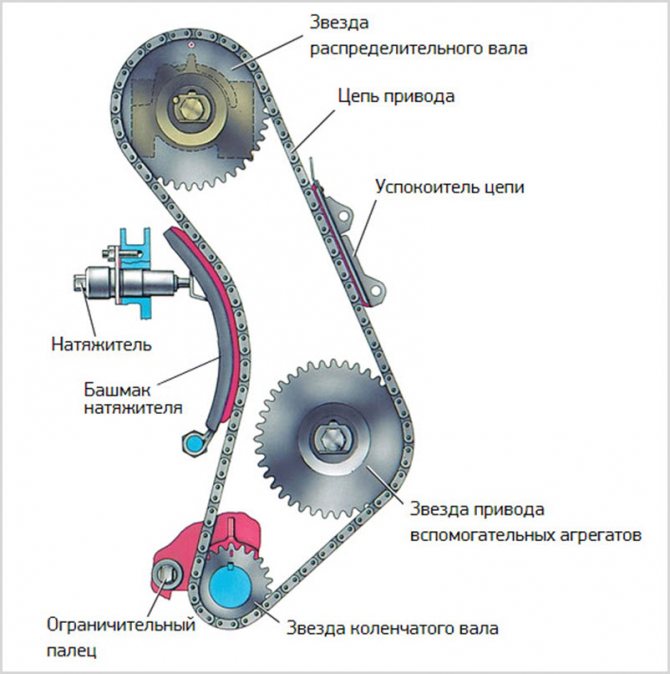 Звезда распределительного вала

Цепь привода

Успокоитель цепи

Натяжитель

Башмак натяжителя

Звезда привода вспомогательных агрегатов

Ограничительный палец

Звезда коленчатого вала