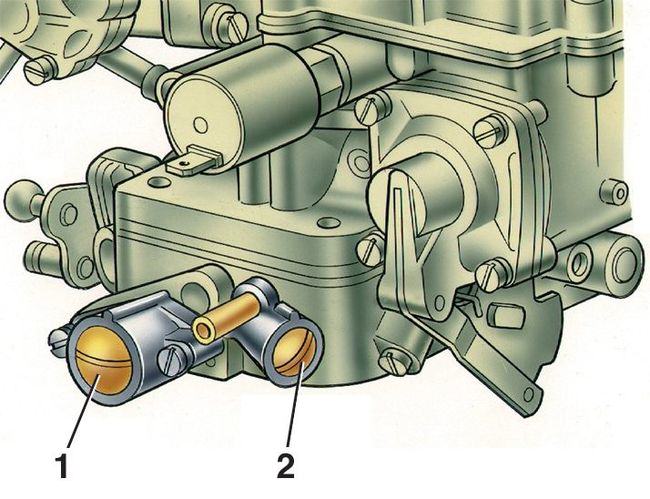 1
2