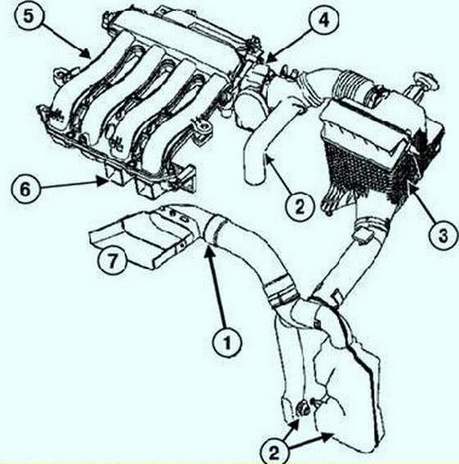 5
4
6
2
3
7
1
2