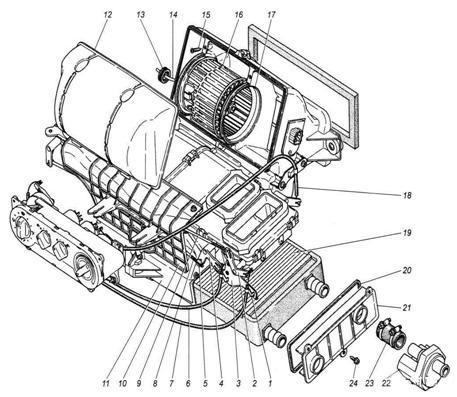 12
13
14
15
16
17
18
19
20
21
11
10
9
8
7
6
5
4
3
2
1
24
23
22