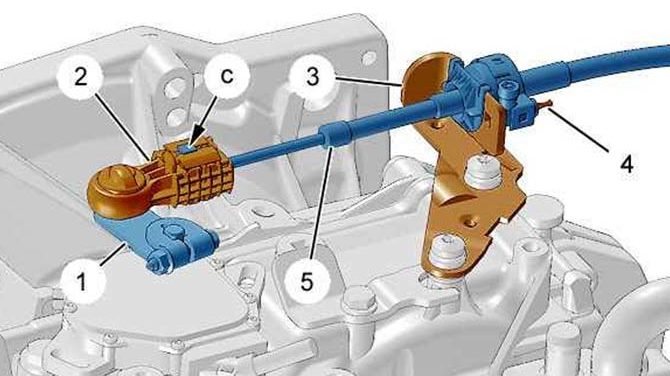 2
c
3
4
1
5