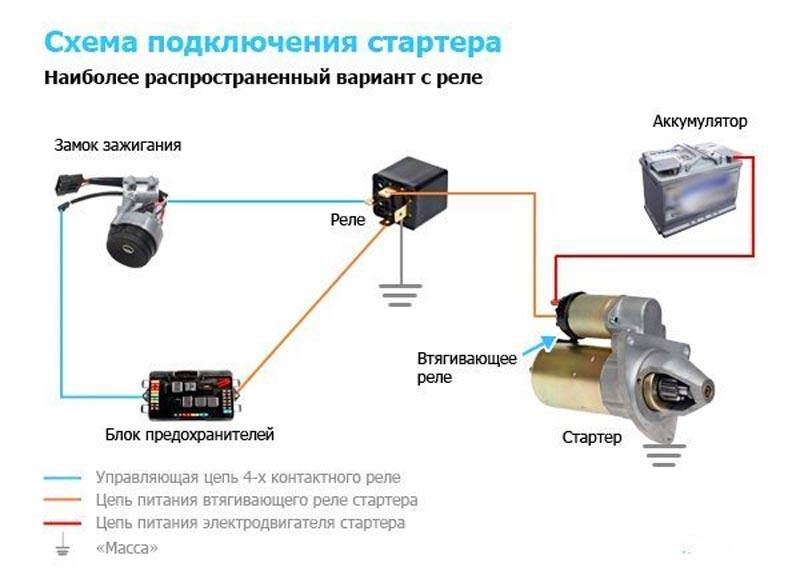 Схема подключения стартера
Наиболее распространенный вариант с реле

Замок зажигания

Аккумулятор

Реле

Втягивающее реле

Блок предохранителей

Стартер

Управляющая цепь 4-х контактного реле
Цепь питания втягивающего реле стартера
Цепь питания электродвигателя стартера
«Масса»