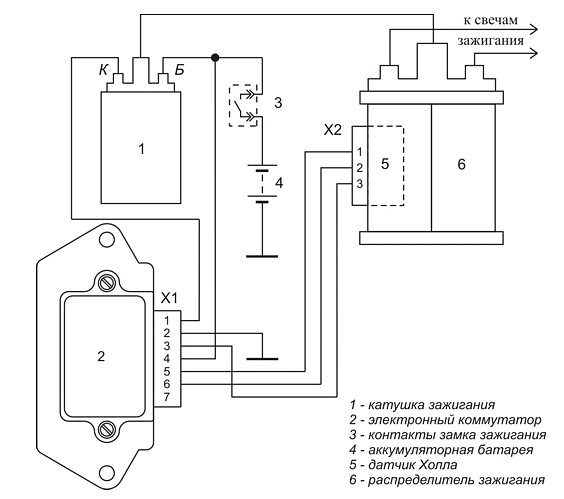 к свечам
зажигания

К
Б

1

3

4

X2
1
2
3

5

6

X1
1
2
3
4
5
6
7

2

1 - катушка зажигания
2 - электронный коммутатор
3 - контакты замка зажигания
4 - аккумуляторная батарея
5 - датчик Холла
6 - распределитель зажигания