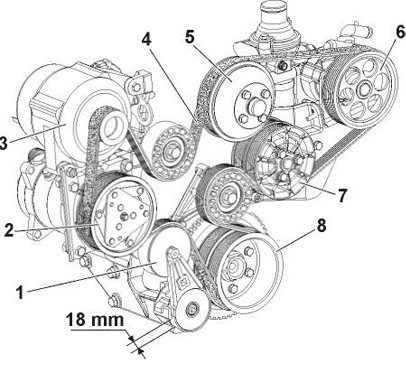 4
5
6
3
7
2
8
1
18 mm