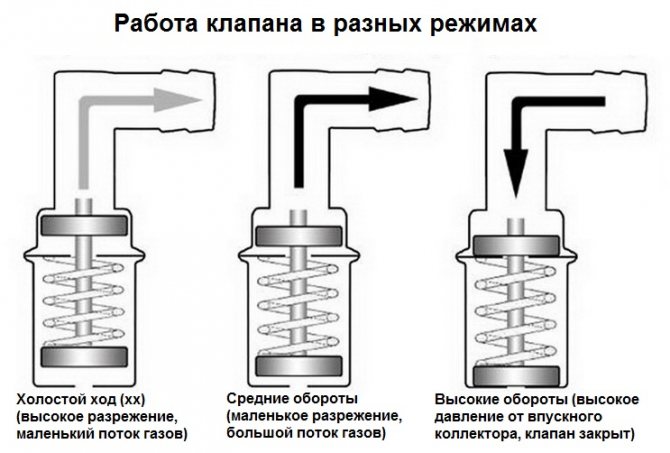 Работа клапана в разных режимах

Холостой ход (хх) (высокое разрежение, маленький поток газов)

Средние обороты (маленькое разрежение, большой поток газов)

Высокие обороты (высокое давление от впускного коллектора, клапан закрыт)