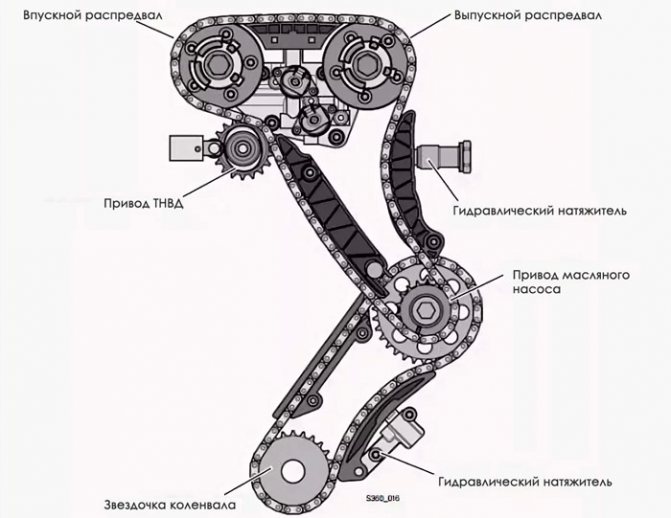 Впускной распредвал

Выпускной распредвал

Привод ТНВД

Гидравлический натяжитель

Привод масляного насоса

Гидравлический натяжитель

Звездочка коленвала

S360_016